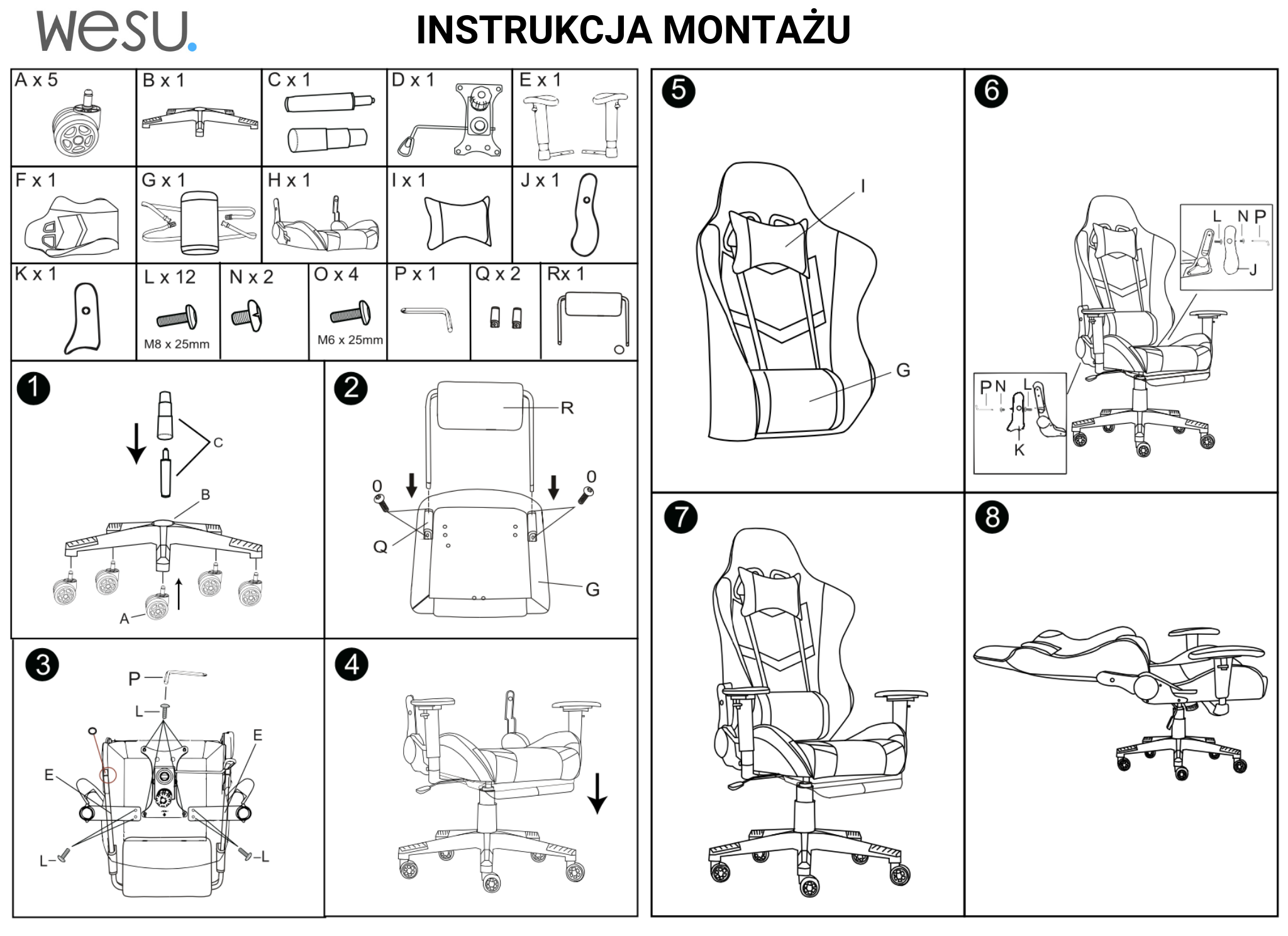 wesu.

INSTRUKCJA MONTAŻU

A x 5
B x 1
C x 1
D x 1
E x 1
F x 1
G x 1
H x 1
I x 1
J x 1
K x 1
L x 12
M8 x 25mm
N x 2
O x 4
M6 x 25mm
P x 1
Q x 2
Rx 1

1
C
B
A

2
R
0
0
Q
G

3
P
L
E
E
L
L

4

5
I
G

6
L N P
J
P N L
K

7

8