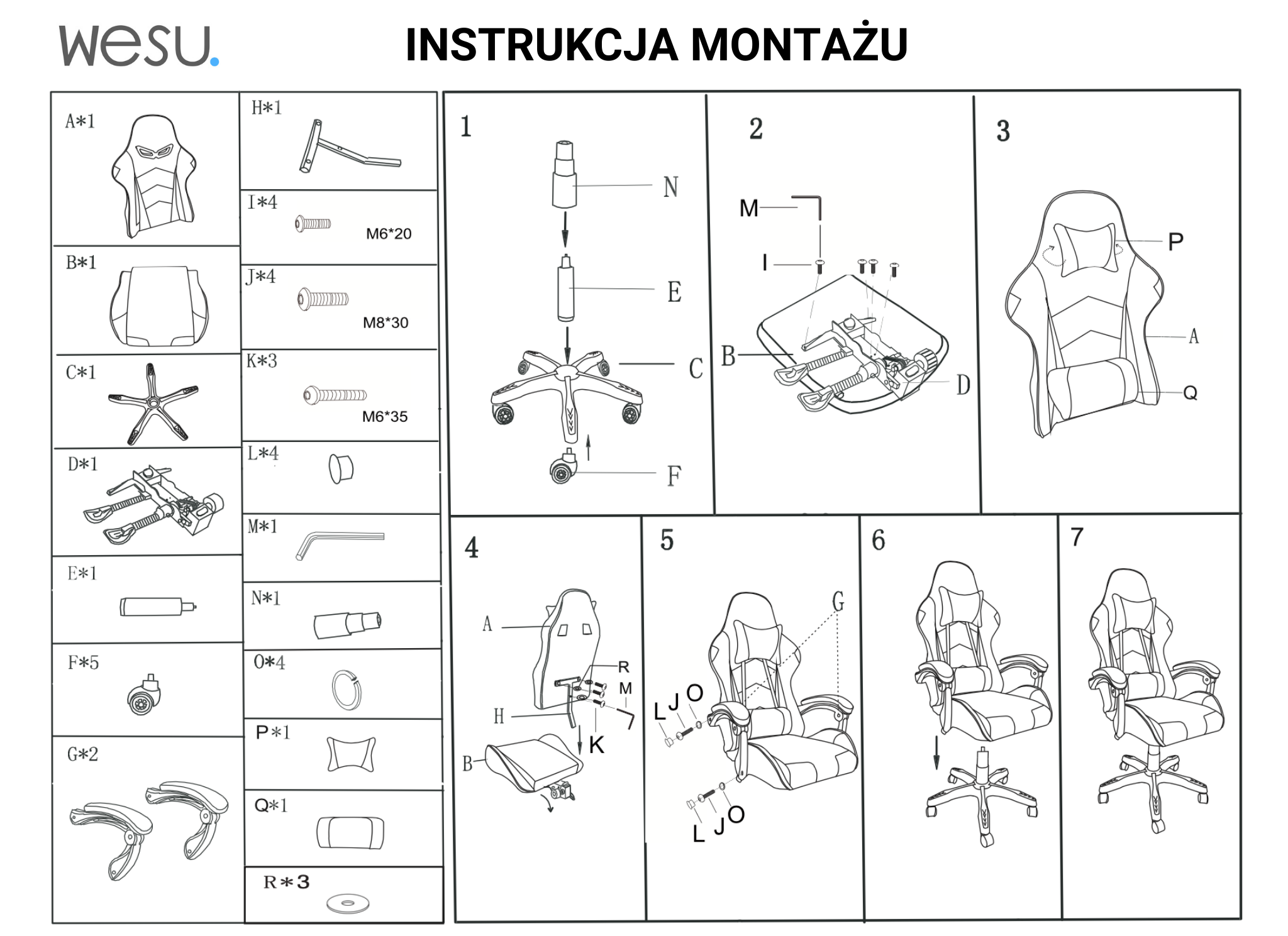 wesu.

INSTRUKCJA MONTAŻU

A*1

B*1

C*1

D*1

E*1

F*5

G*2

H*1

I*4
M6*20

J*4
M8*30

K*3
M6*35

L*4

M*1

N*1

O*4

P*1

Q*1

R*3

1
N
E
C
F

2
M
I
B
D

3
P
A
Q

4
A
R
M
H
K
B

5
G
L J O
L J O

6

7